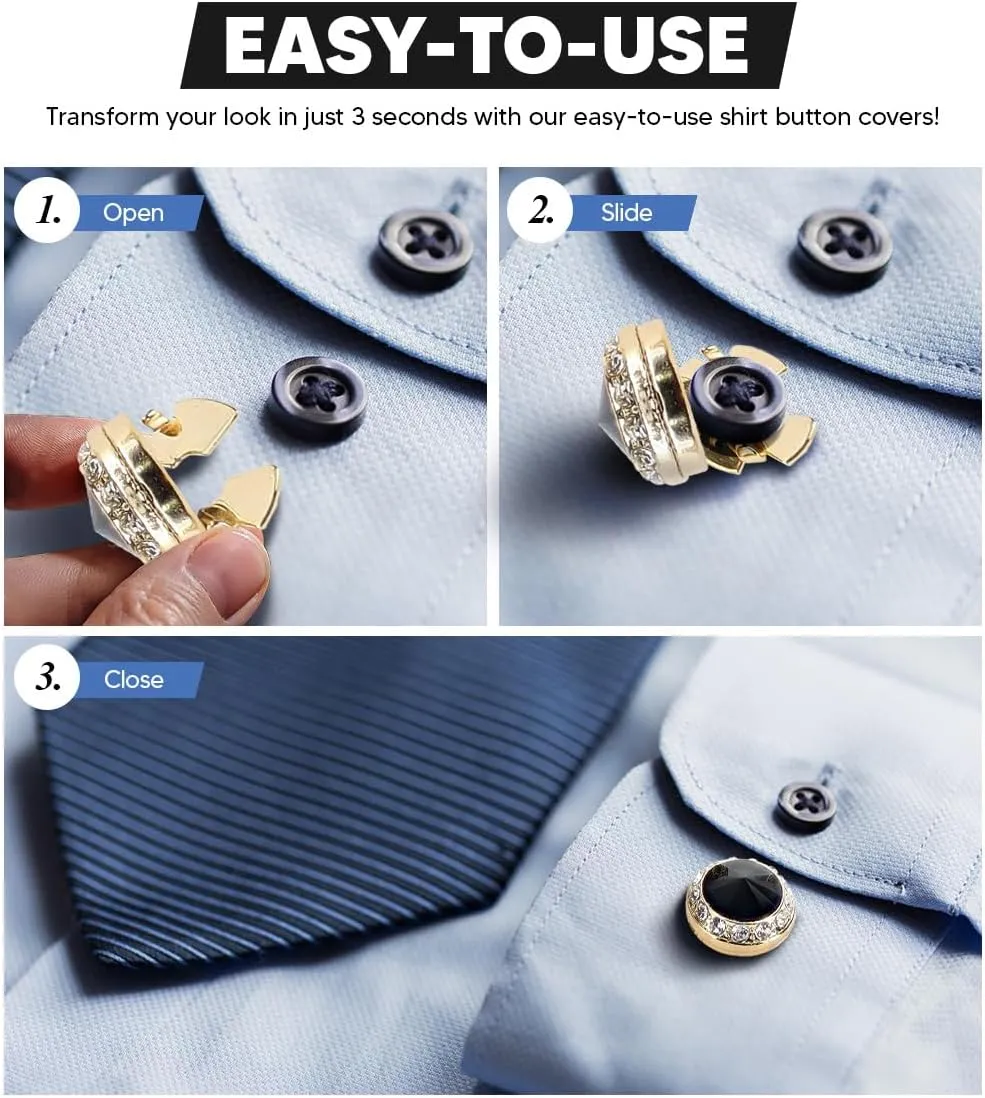 EASY-TO-USE

Transform your look in just 3 seconds with our easy-to-use shirt button covers!

1. Open

2. Slide

3. Close